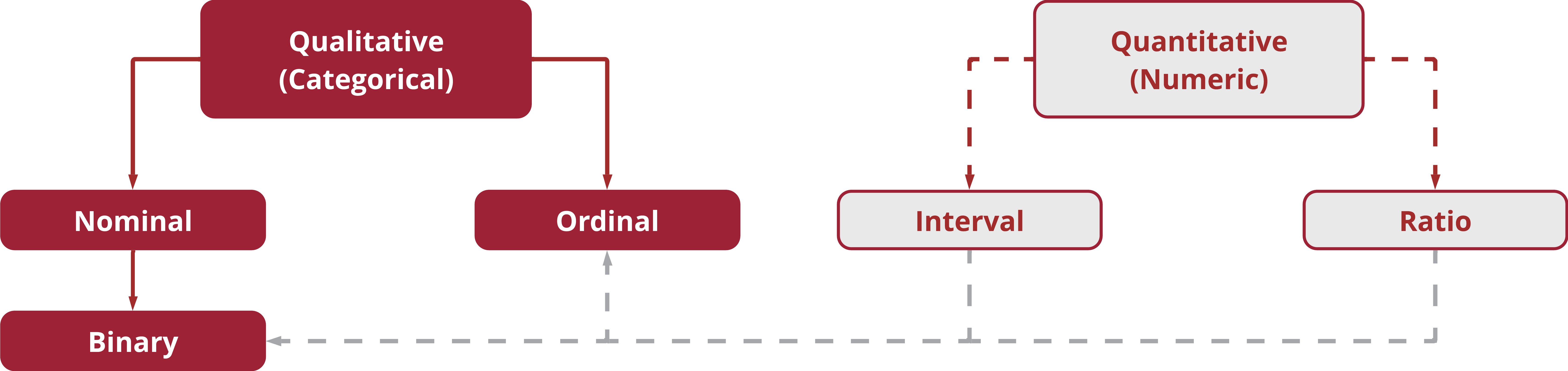 Qualitative (Categorical)

Quantitative (Numeric)

Nominal

Ordinal

Interval

Ratio

Binary